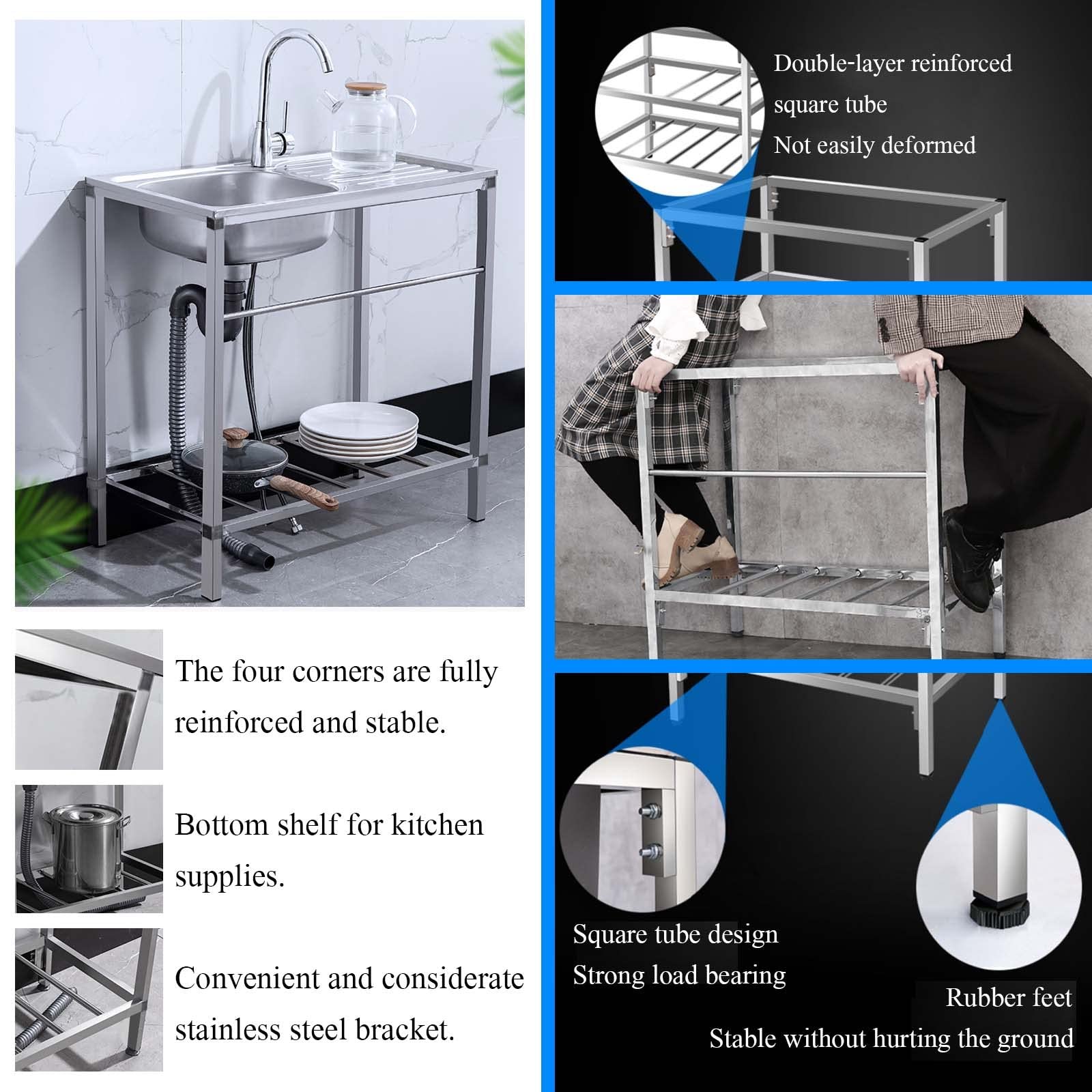 The four corners are fully reinforced and stable.

Bottom shelf for kitchen supplies.

Convenient and considerate stainless steel bracket.

Double-layer reinforced square tube
Not easily deformed

Square tube design
Strong load bearing

Rubber feet
Stable without hurting the ground